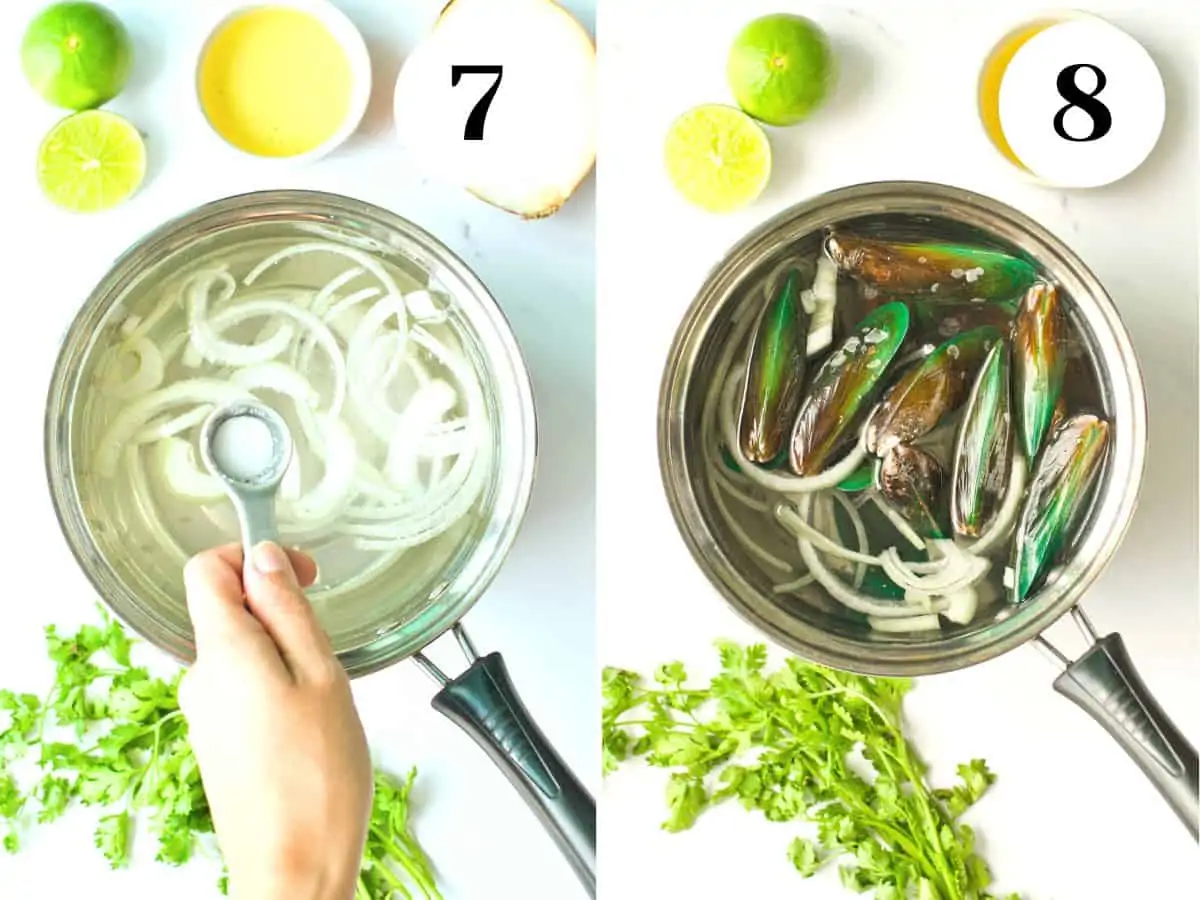 7

8